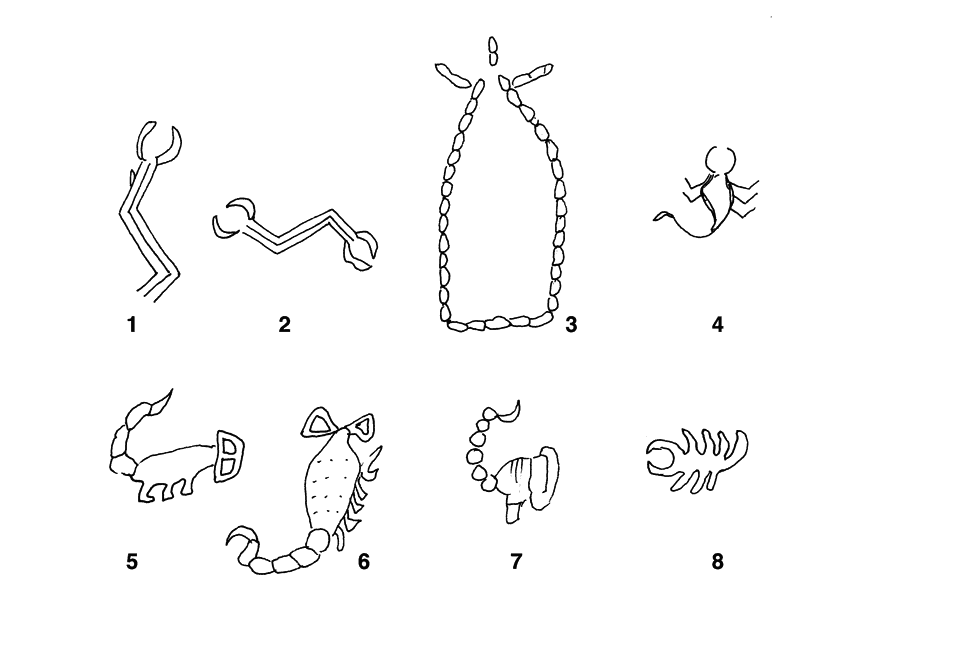 1 2 3 4

5 6 7 8